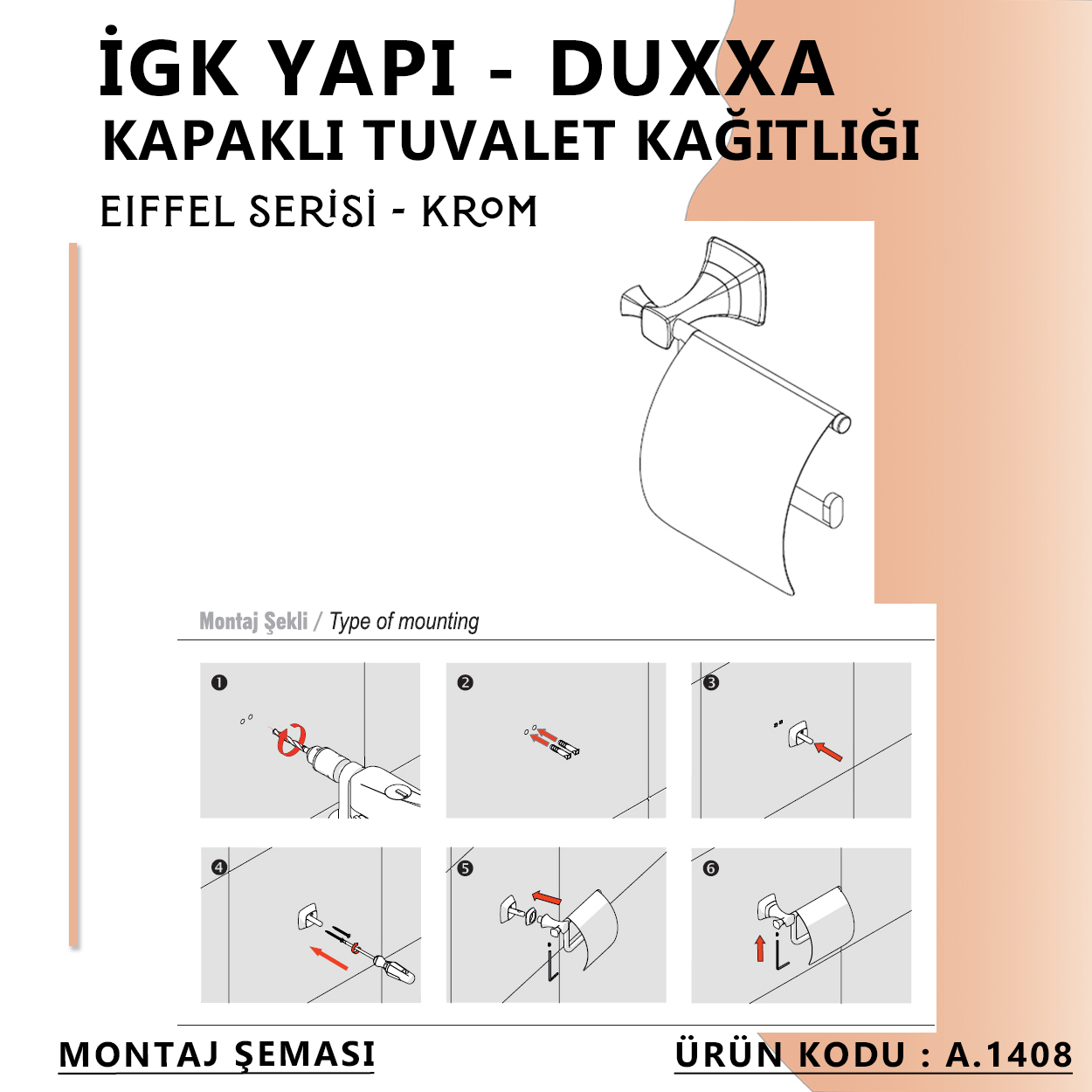 İGK YAPI - DUXXA
KAPAKLI TUVALET KAĞITLIĞI
EIFFEL SERİSİ - KROM

Montaj Şekli / Type of mounting

❶ ❷ ❸ ❹ ❺ ❻

MONTAJ ŞEMASI
ÜRÜN KODU : A.1408